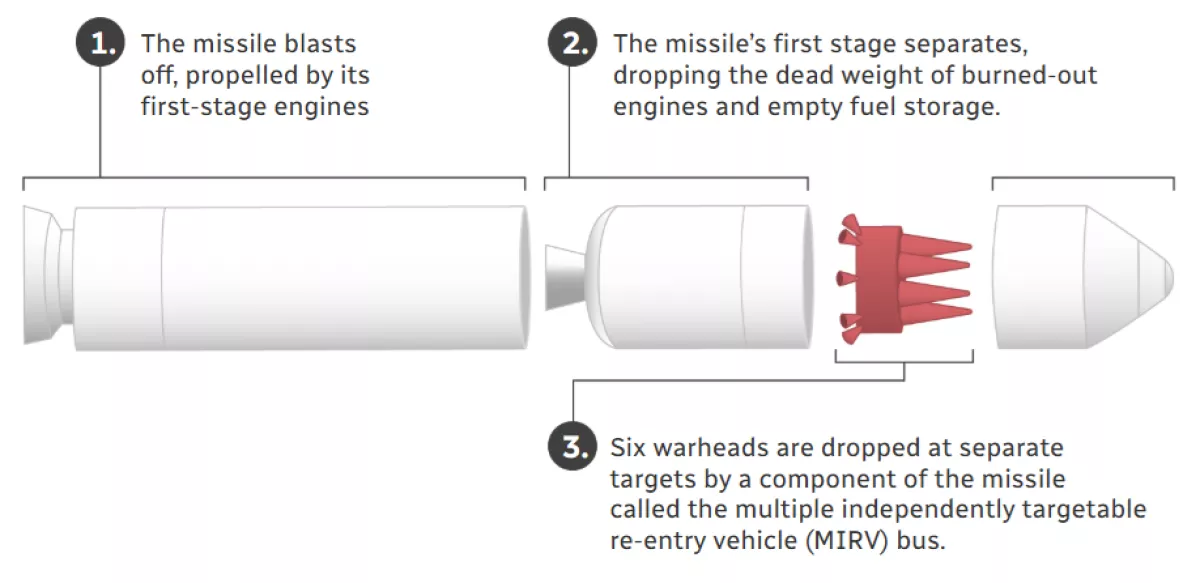 1. The missile blasts off, propelled by its first-stage engines

2. The missile's first stage separates, dropping the dead weight of burned-out engines and empty fuel storage.

3. Six warheads are dropped at separate targets by a component of the missile called the multiple independently targetable re-entry vehicle (MIRV) bus.